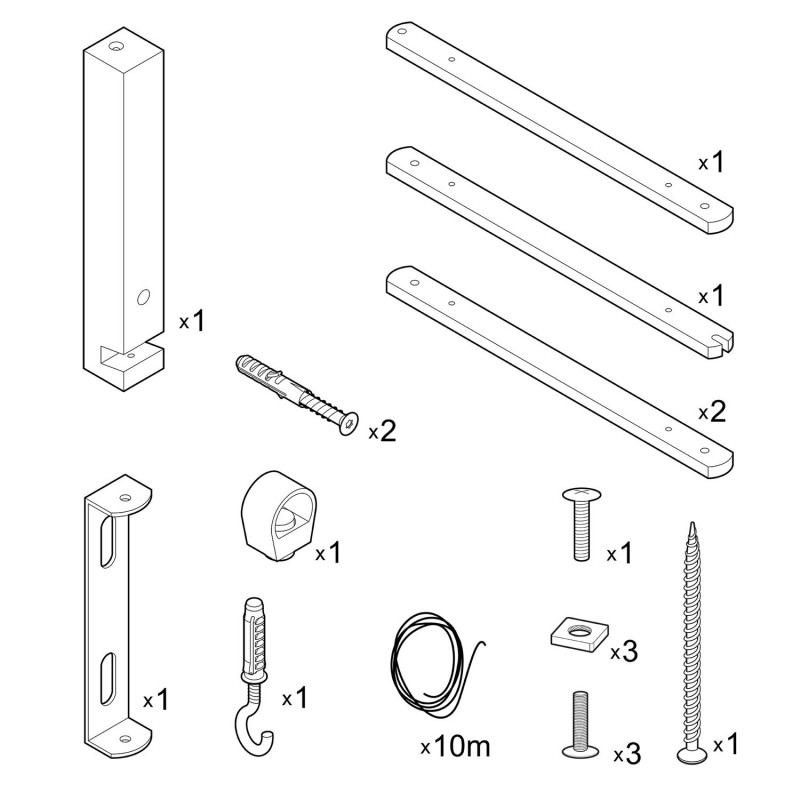 x1

x1

x1

x2

x2

x1

x1

x1

x1

x3

x10m

x3

x1