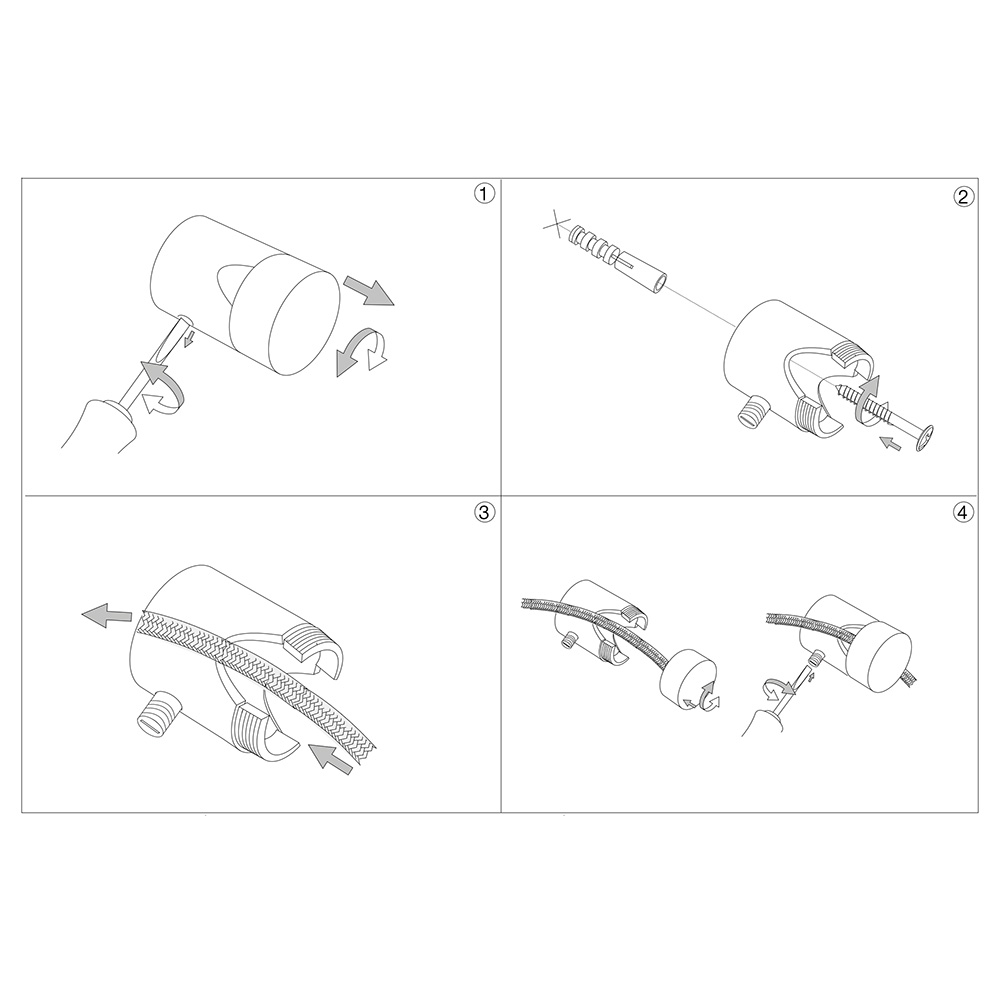 ①

②

③

④