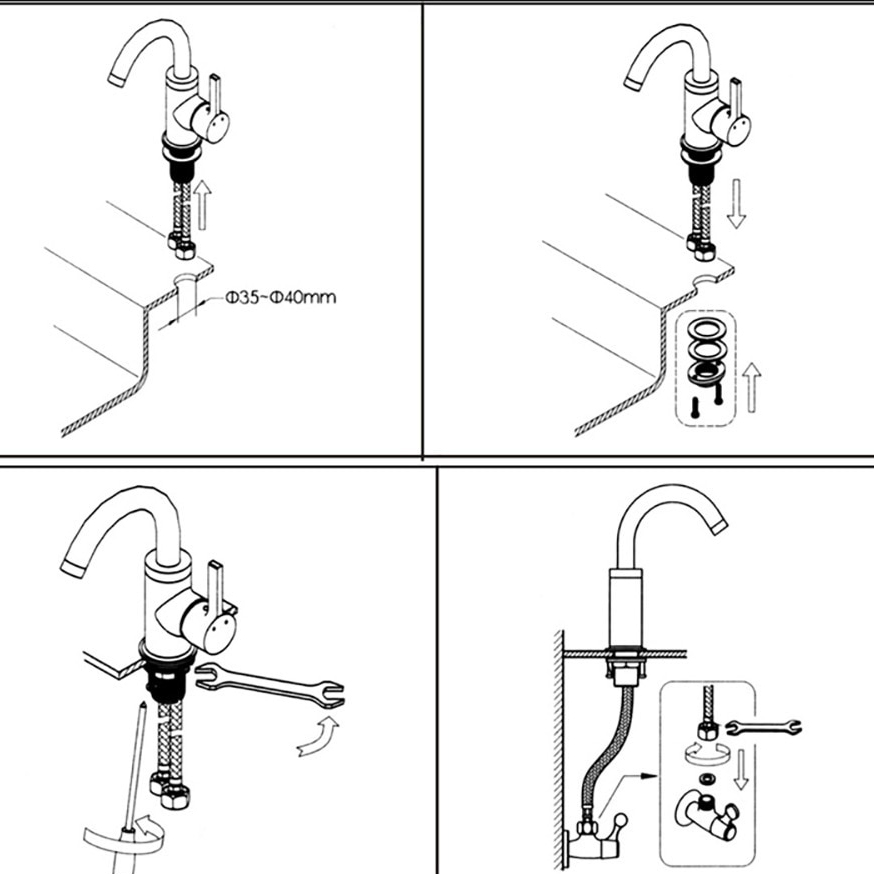 Φ35~Φ40mm